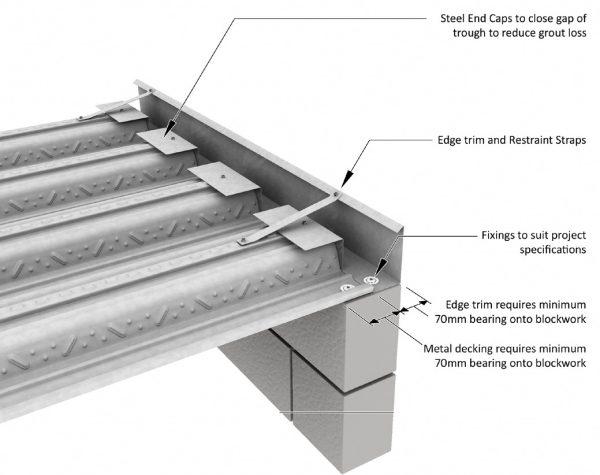 Steel End Caps to close gap of trough to reduce grout loss

Edge trim and Restraint Straps

Fixings to suit project specifications

Edge trim requires minimum 70mm bearing onto blockwork

Metal decking requires minimum 70mm bearing onto blockwork