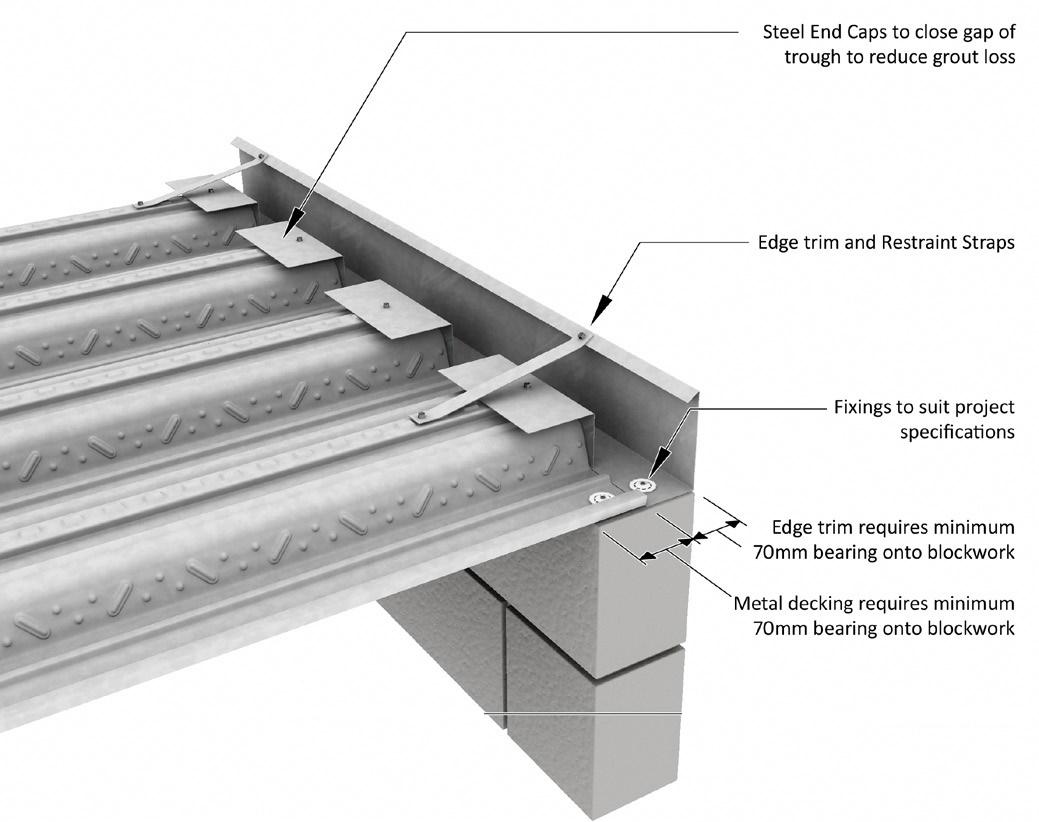 Steel End Caps to close gap of trough to reduce grout loss

Edge trim and Restraint Straps

Fixings to suit project specifications

Edge trim requires minimum 70mm bearing onto blockwork

Metal decking requires minimum 70mm bearing onto blockwork